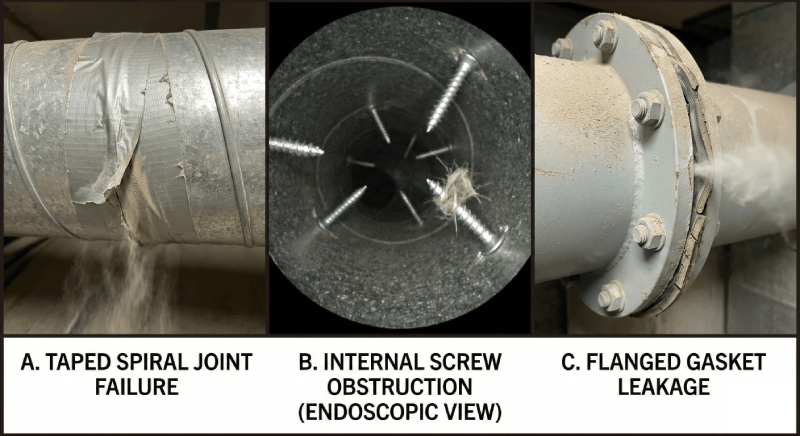 A. TAPED SPIRAL JOINT FAILURE

B. INTERNAL SCREW OBSTRUCTION (ENDOSCOPIC VIEW)

C. FLANGED GASKET LEAKAGE